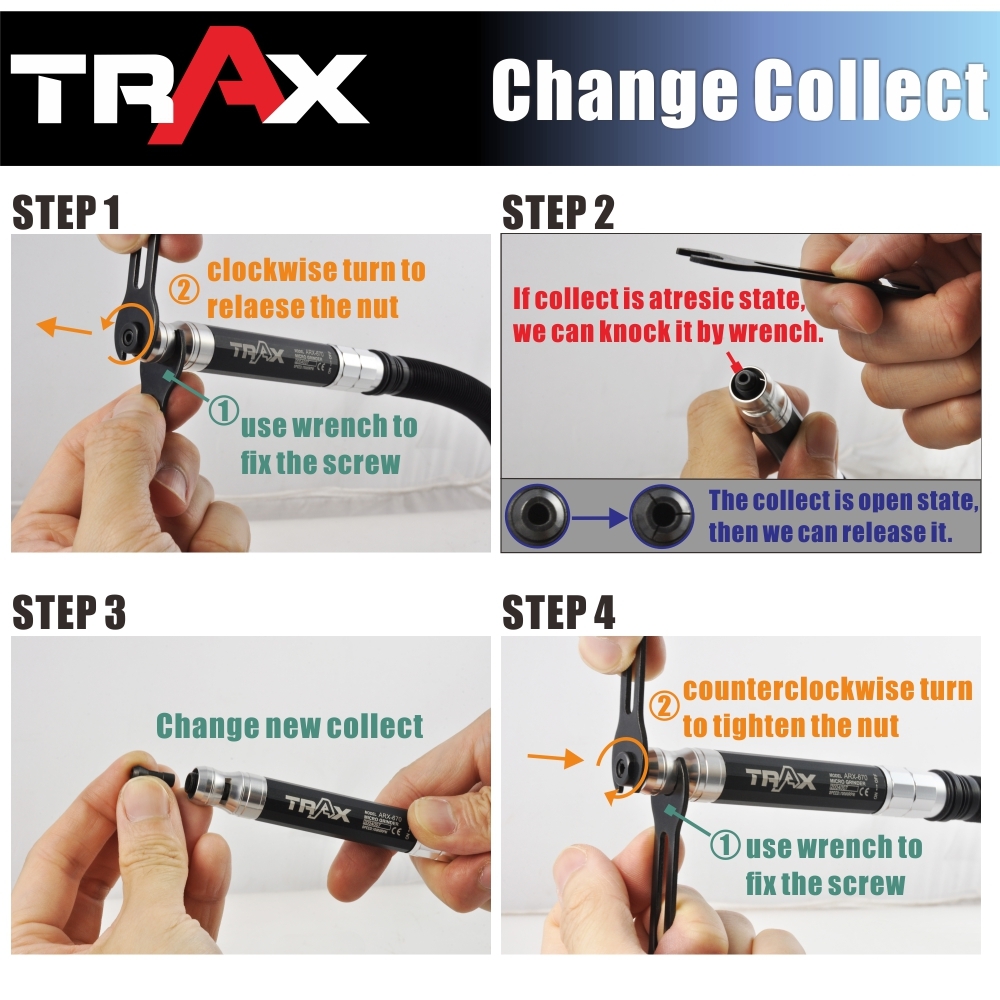 TRAX Change Collect

STEP 1

② clockwise turn to relaese the nut

TRAX MODEL ARX-670 MICRO GRINDER

① use wrench to fix the screw

STEP 2

If collect is atresic state, we can knock it by wrench.

The collect is open state, then we can release it.

STEP 3

Change new collect

TRAX MODEL ARX-670 MICRO GRINDER

STEP 4

② counterclockwise turn to tighten the nut

TRAX MODEL ARX-670 MICRO GRINDER

① use wrench to fix the screw